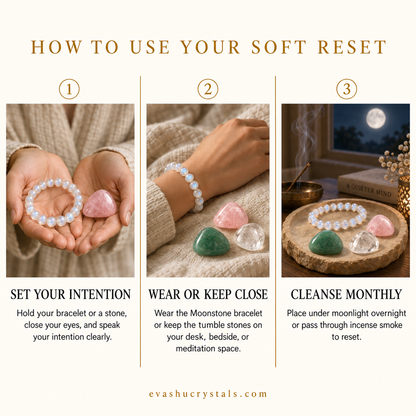 HOW TO USE YOUR SOFT RESET

1

SET YOUR INTENTION

Hold your bracelet or a stone, close your eyes, and speak your intention clearly.

2

WEAR OR KEEP CLOSE

Wear the Moonstone bracelet or keep the tumble stones on your desk, bedside, or meditation space.

3

A QUIETER MIND

CLEANSE MONTHLY

Place under moonlight overnight or pass through incense smoke to reset.

evashucrystals.com