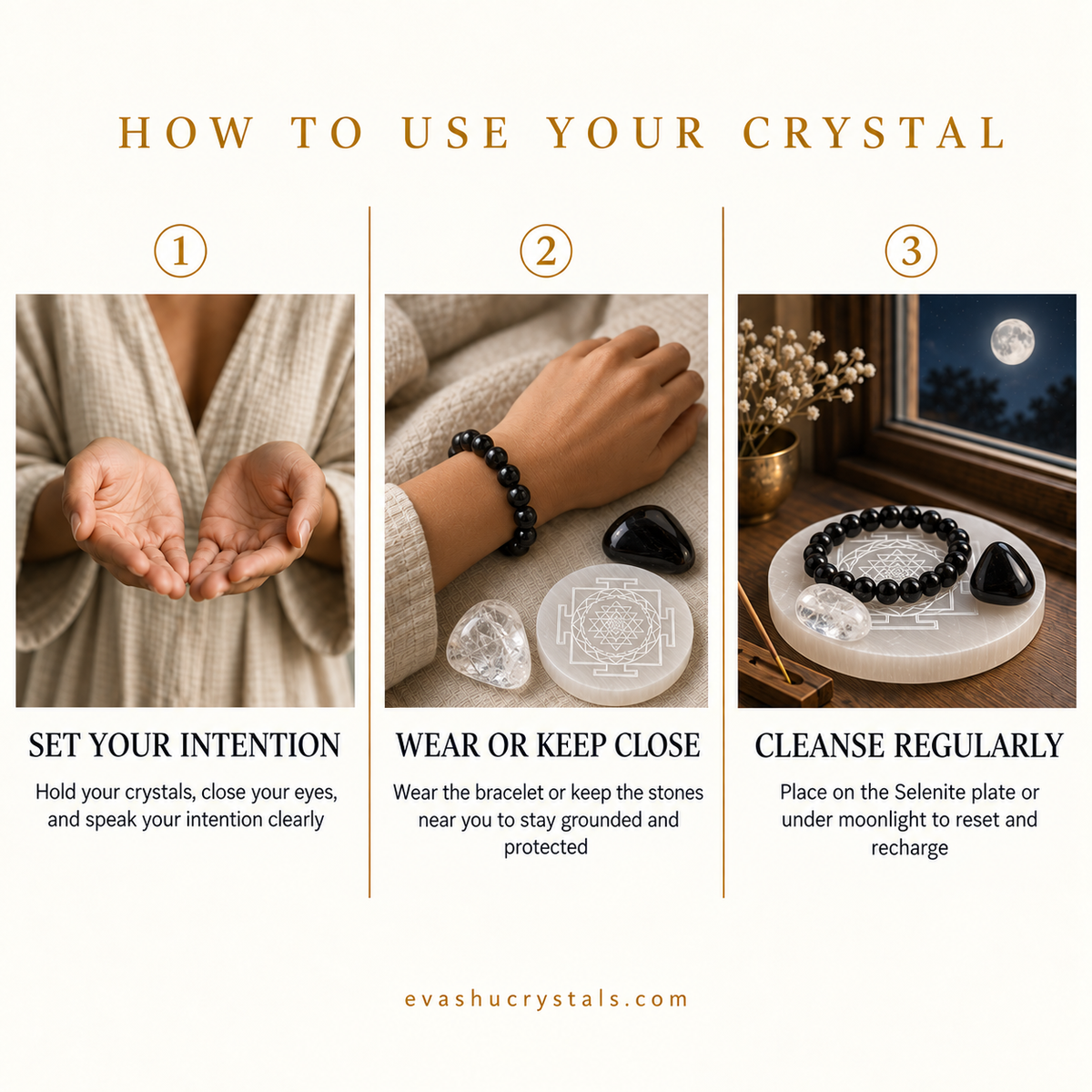 HOW TO USE YOUR CRYSTAL

1

SET YOUR INTENTION

Hold your crystals, close your eyes, and speak your intention clearly

2

WEAR OR KEEP CLOSE

Wear the bracelet or keep the stones near you to stay grounded and protected

3

CLEANSE REGULARLY

Place on the Selenite plate or under moonlight to reset and recharge

evashucrystals.com