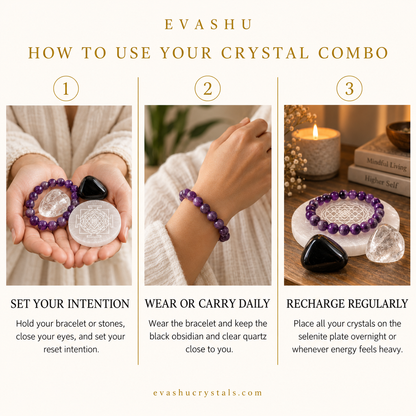 EVASHU

HOW TO USE YOUR CRYSTAL COMBO

1

SET YOUR INTENTION

Hold your bracelet or stones, close your eyes, and set your reset intention.

2

WEAR OR CARRY DAILY

Wear the bracelet and keep the black obsidian and clear quartz close to you.

3

Mindful Living

Higher Self

RECHARGE REGULARLY

Place all your crystals on the selenite plate overnight or whenever energy feels heavy.

evashucrystals.com