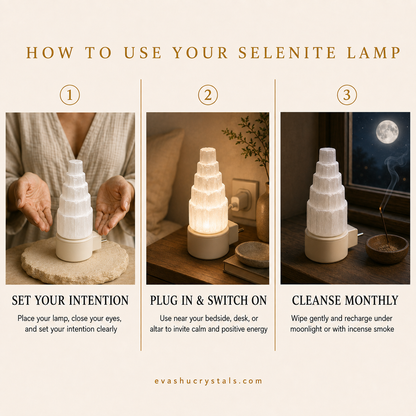 HOW TO USE YOUR SELENITE LAMP

①

SET YOUR INTENTION

Place your lamp, close your eyes, and set your intention clearly

②

PLUG IN & SWITCH ON

Use near your bedside, desk, or altar to invite calm and positive energy

③

CLEANSE MONTHLY

Wipe gently and recharge under moonlight or with incense smoke

evashucrystals.com