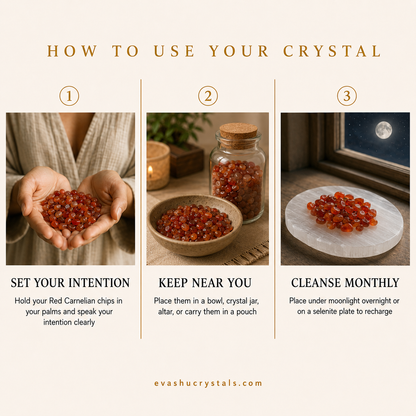 HOW TO USE YOUR CRYSTAL

1

SET YOUR INTENTION

Hold your Red Carnelian chips in your palms and speak your intention clearly

2

KEEP NEAR YOU

Place them in a bowl, crystal jar, altar, or carry them in a pouch

3

CLEANSE MONTHLY

Place under moonlight overnight or on a selenite plate to recharge

evashucrystals.com