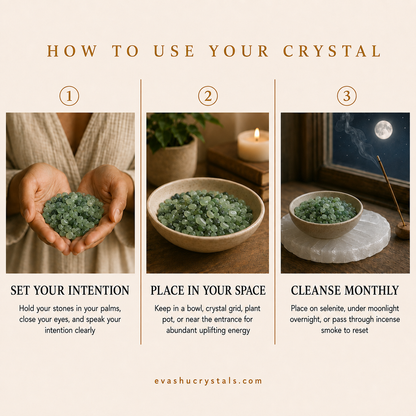 HOW TO USE YOUR CRYSTAL

1

SET YOUR INTENTION

Hold your stones in your palms, close your eyes, and speak your intention clearly

2

PLACE IN YOUR SPACE

Keep in a bowl, crystal grid, plant pot, or near the entrance for abundant uplifting energy

3

CLEANSE MONTHLY

Place on selenite, under moonlight overnight, or pass through incense smoke to reset

evashucrystals.com