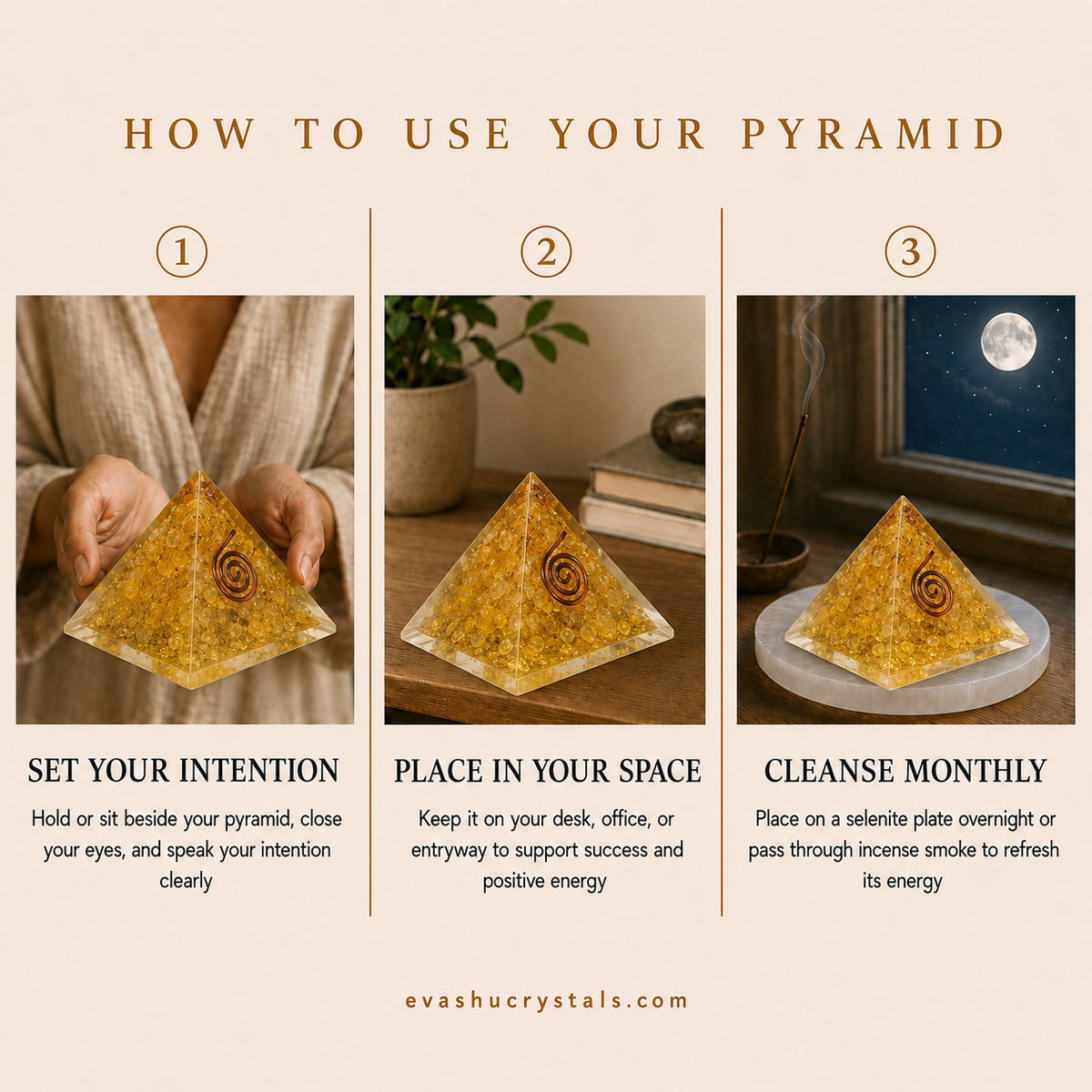 HOW TO USE YOUR PYRAMID

1

SET YOUR INTENTION

Hold or sit beside your pyramid, close your eyes, and speak your intention clearly

2

PLACE IN YOUR SPACE

Keep it on your desk, office, or entryway to support success and positive energy

3

CLEANSE MONTHLY

Place on a selenite plate overnight or pass through incense smoke to refresh its energy

evashucrystals.com